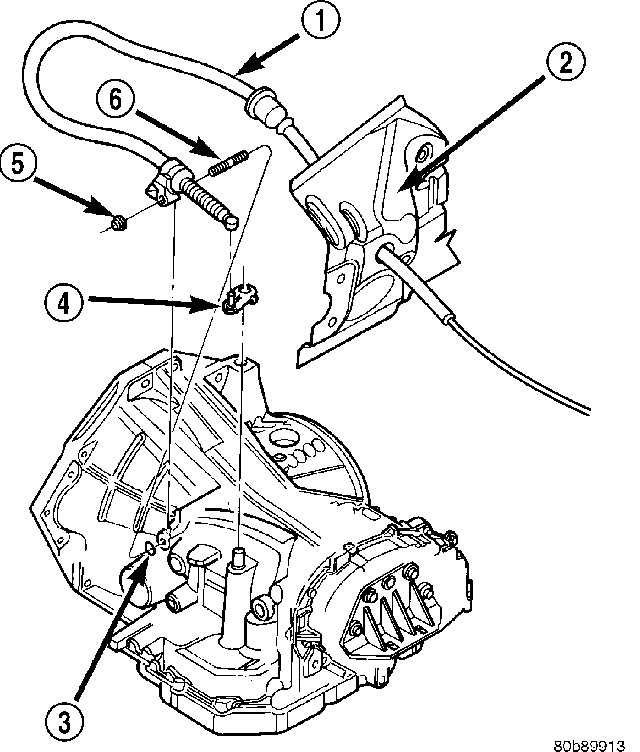 1
2
6
5
4
3
80b89913