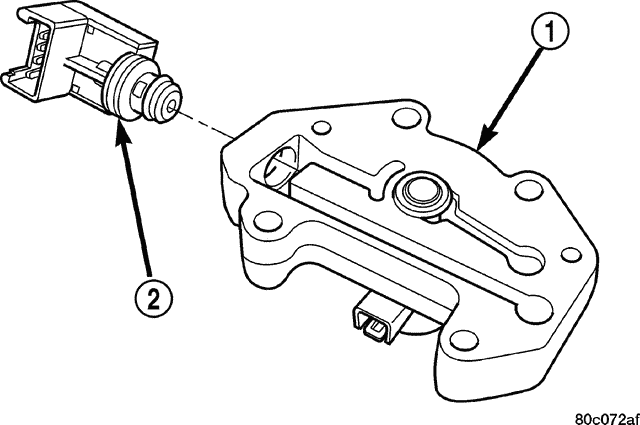 1
2
80c072af