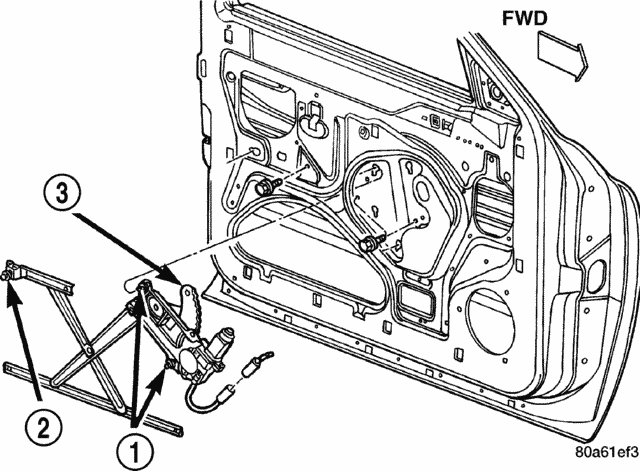 FWD

3

2

1

80a61ef3