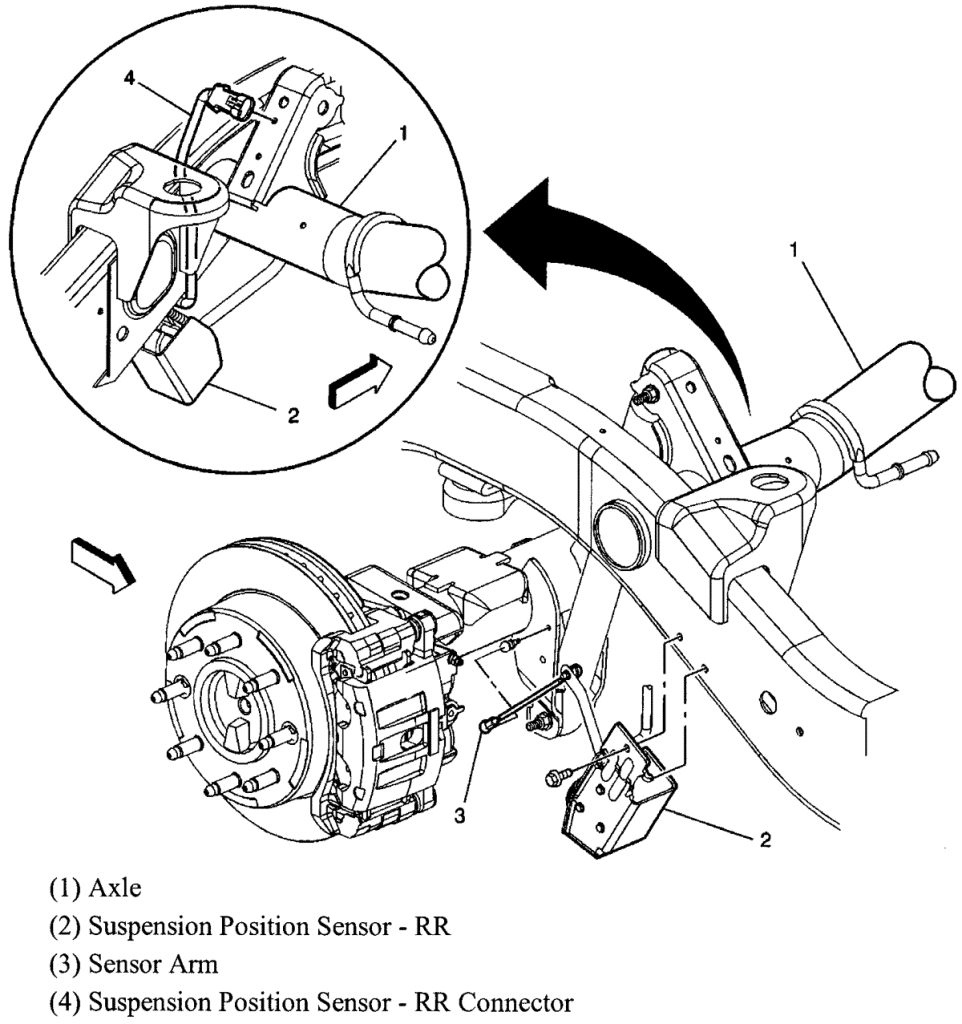 4

1

2

1

3

2

(1) Axle
(2) Suspension Position Sensor - RR
(3) Sensor Arm
(4) Suspension Position Sensor - RR Connector