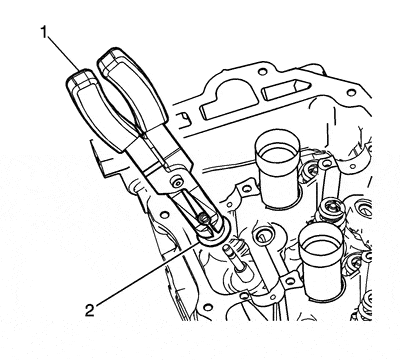 1

2