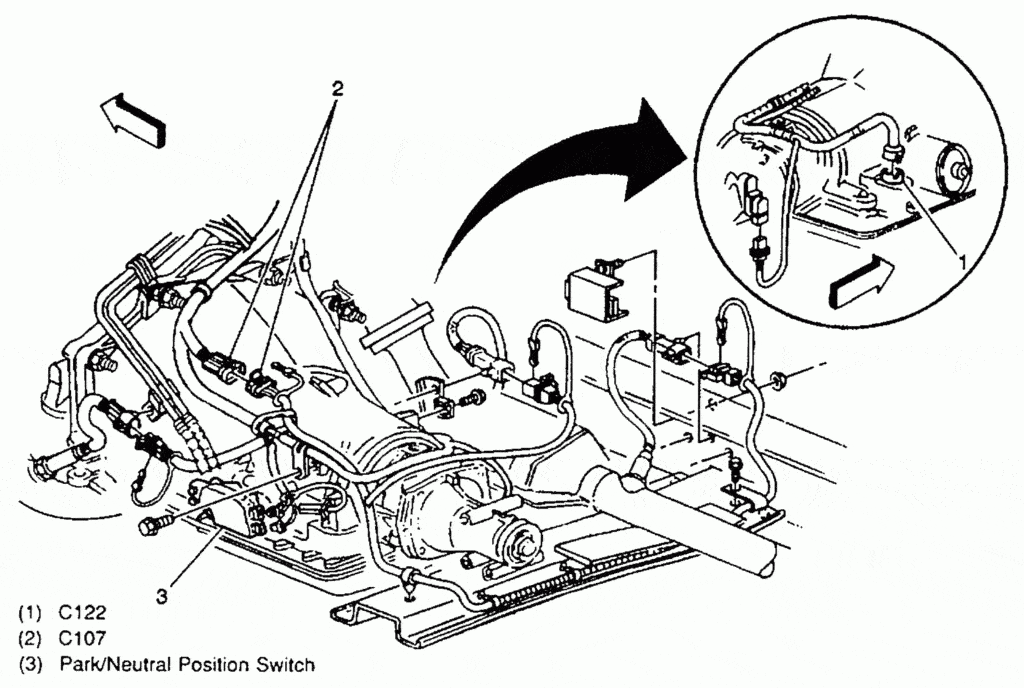 2

1

3

(1) C122
(2) C107
(3) Park/Neutral Position Switch