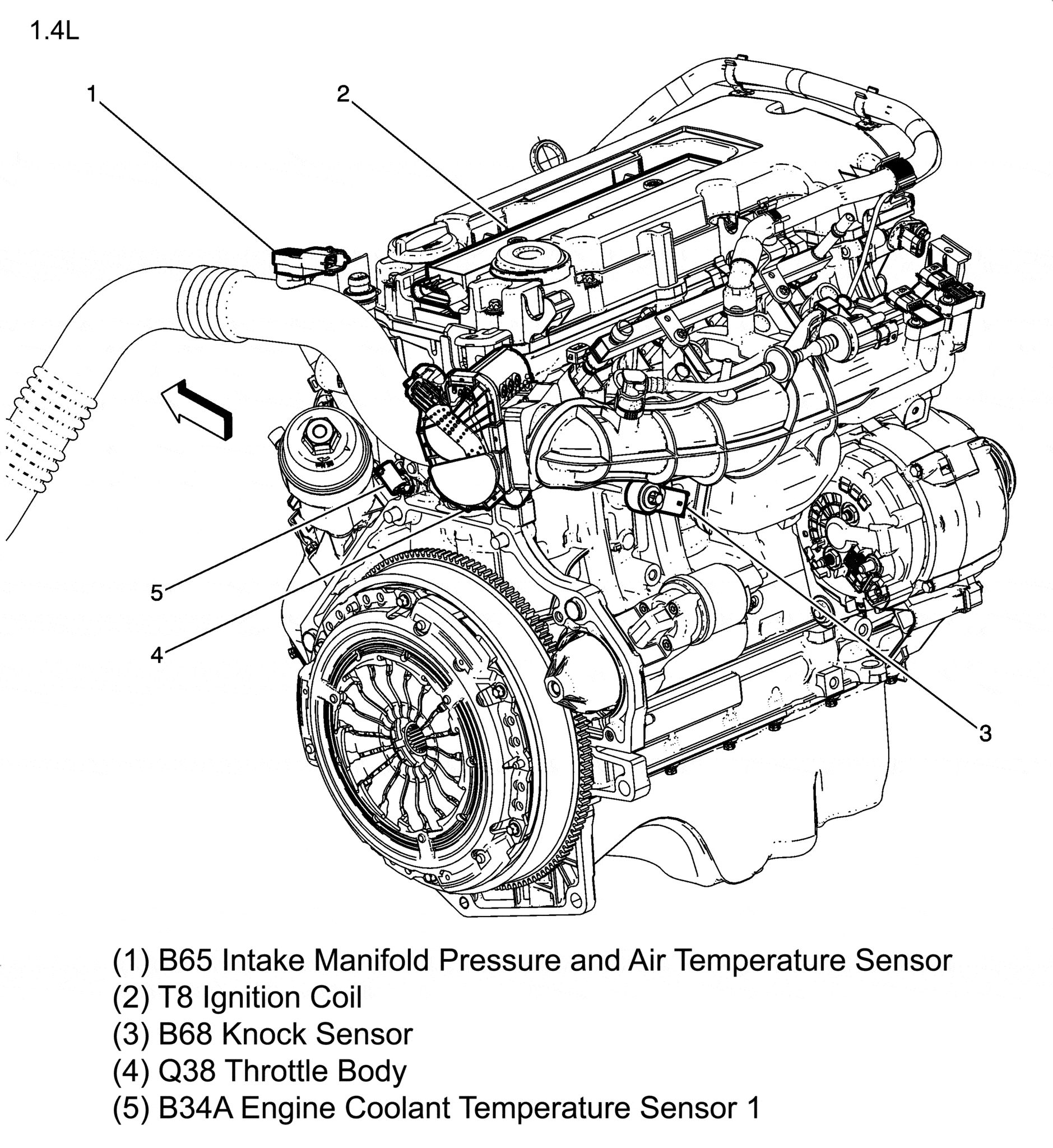 1.4L

1

2

5

4

3

(1) B65 Intake Manifold Pressure and Air Temperature Sensor
(2) T8 Ignition Coil
(3) B68 Knock Sensor
(4) Q38 Throttle Body
(5) B34A Engine Coolant Temperature Sensor 1