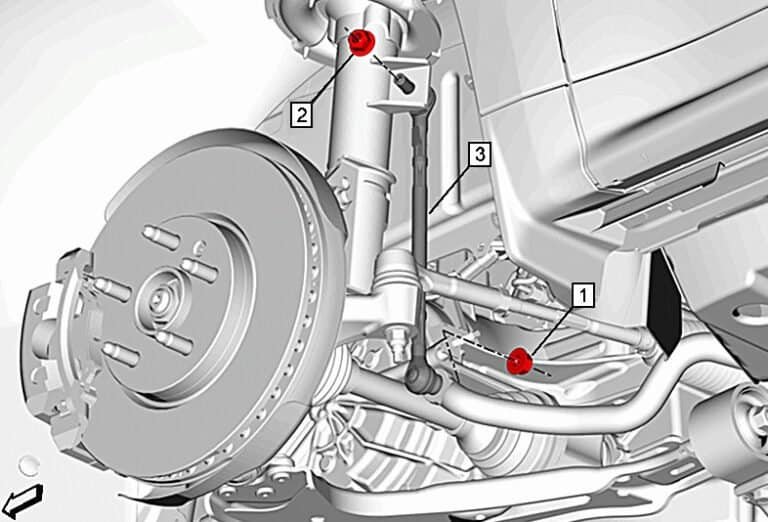 2

3

1