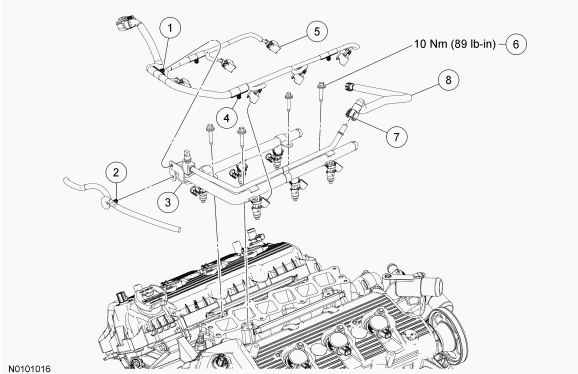 1
5
10 Nm (89 lb-in)
6
8
4
7
2
3
N0101016